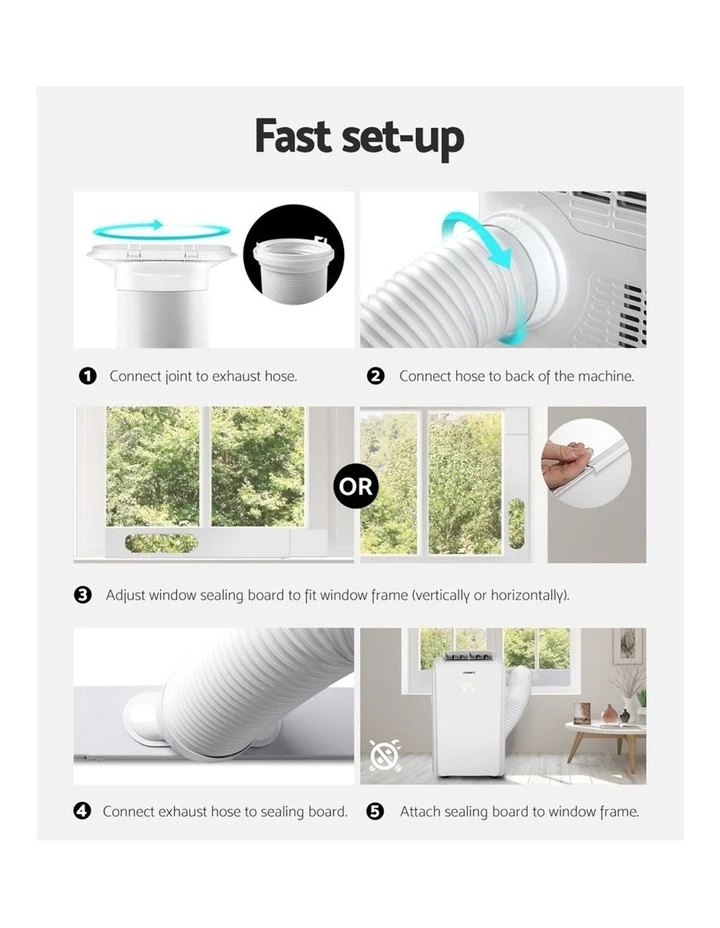 Fast set-up

1 Connect joint to exhaust hose.

2 Connect hose to back of the machine.

OR

3 Adjust window sealing board to fit window frame (vertically or horizontally).

4 Connect exhaust hose to sealing board.

5 Attach sealing board to window frame.