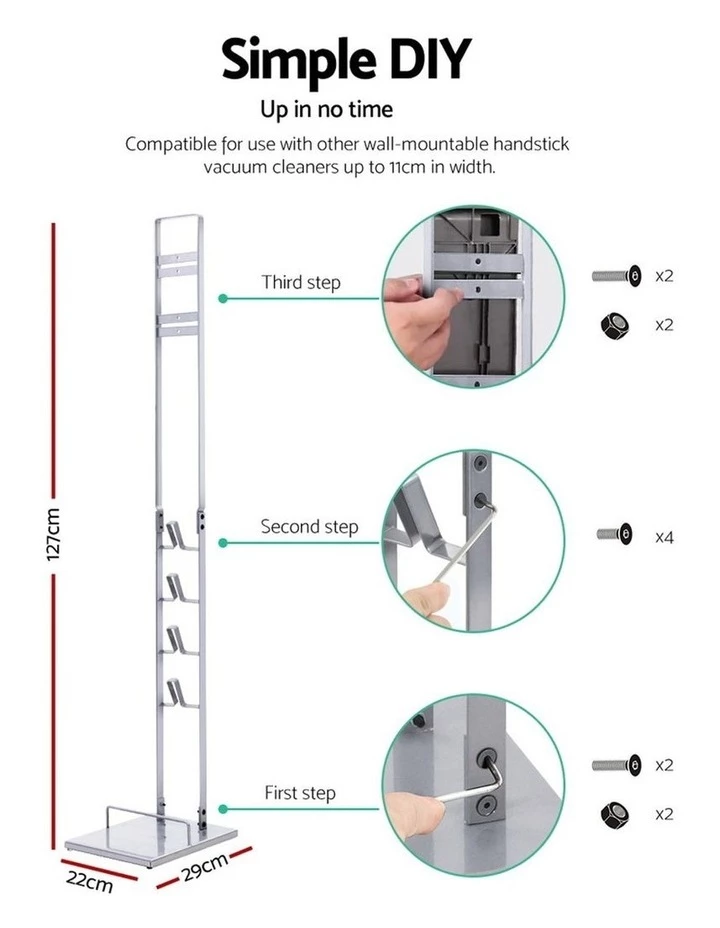 Simple DIY

Up in no time

Compatible for use with other wall-mountable handstick vacuum cleaners up to 11cm in width.

127cm

Third step

x2

x2

Second step

x4

First step

x2

x2

22cm

29cm